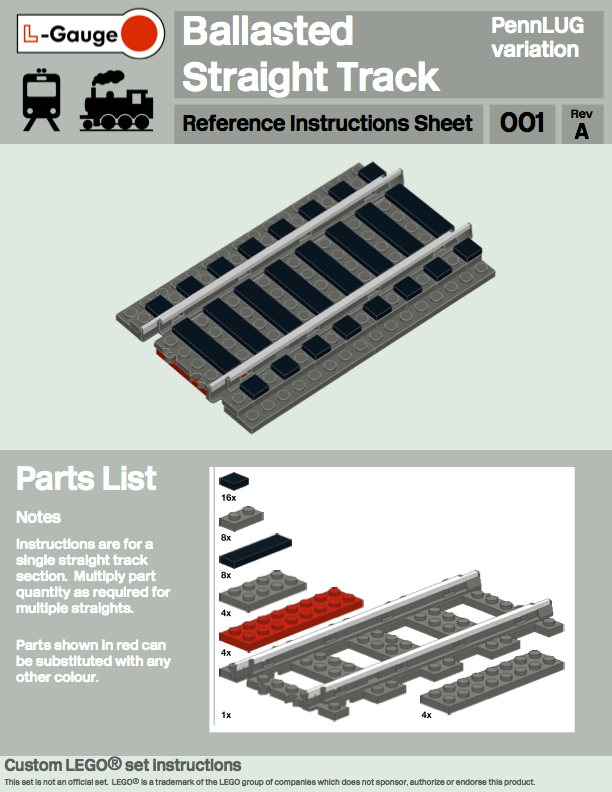 L-Gauge

Ballasted Straight Track

PennLUG variation

Reference Instructions Sheet

001

Rev A

Parts List

Notes

Instructions are for a single straight track section. Multiply part quantity as required for multiple straights.

Parts shown in red can be substituted with any other colour.

16x

8x

8x

4x

4x

1x

4x

Custom LEGO® set instructions

This set is not an official set. LEGO® is a trademark of the LEGO group of companies which does not sponsor, authorize or endorse this product.